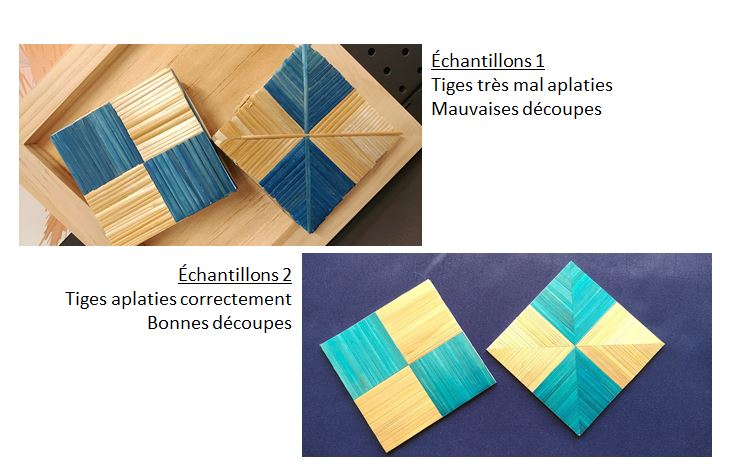 Échantillons 1
Tiges très mal aplaties
Mauvaises découpes

Échantillons 2
Tiges aplaties correctement
Bonnes découpes